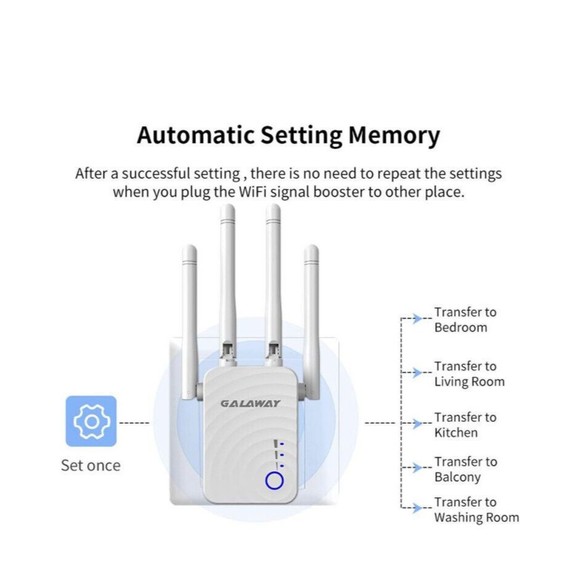 Automatic Setting Memory

After a successful setting , there is no need to repeat the settings when you plug the WiFi signal booster to other place.

GALAWAY

Set once

Transfer to Bedroom

Transfer to Living Room

Transfer to Kitchen

Transfer to Balcony

Transfer to Washing Room